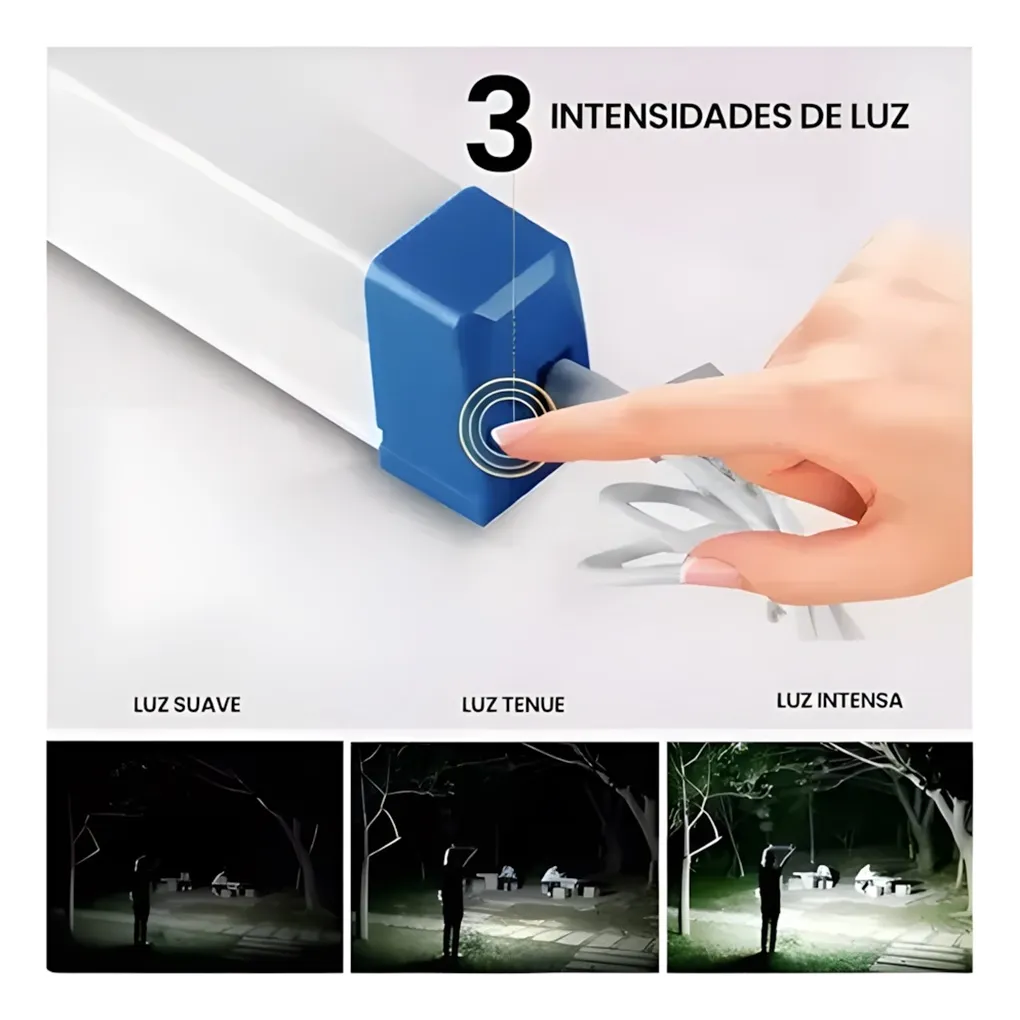 3 INTENSIDADES DE LUZ

LUZ SUAVE

LUZ TENUE

LUZ INTENSA